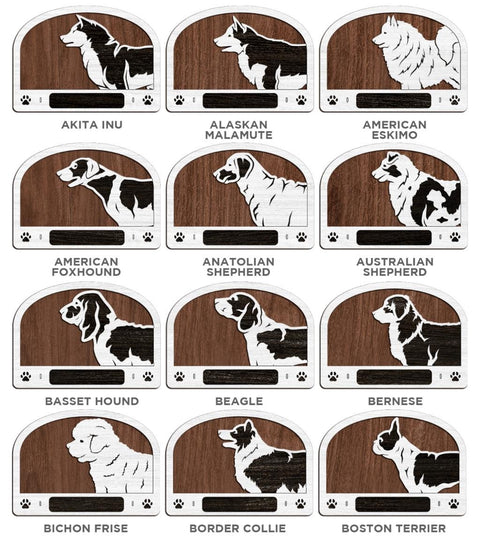 AKITA INU

ALASKAN
MALAMUTE

AMERICAN
ESKIMO

AMERICAN
FOXHOUND

ANATOLIAN
SHEPHERD

AUSTRALIAN
SHEPHERD

BASSET HOUND

BEAGLE

BERNESE

BICHON FRISE

BORDER COLLIE

BOSTON TERRIER